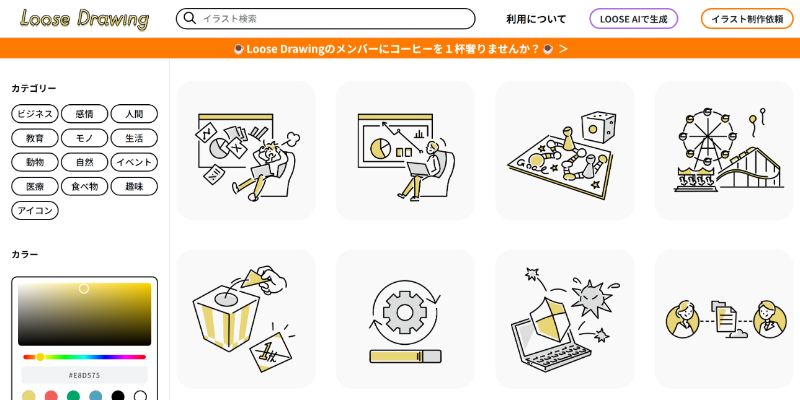 Loose Drawing

イラスト検索

利用について

LOOSE AIで生成

イラスト制作依頼

Loose Drawingのメンバーにコーヒーを１杯奢りませんか？ >

カテゴリー

ビジネス
感情
人間
教育
モノ
生活
動物
自然
イベント
医療
食べ物
趣味
アイコン

カラー

#E8D575

Goal