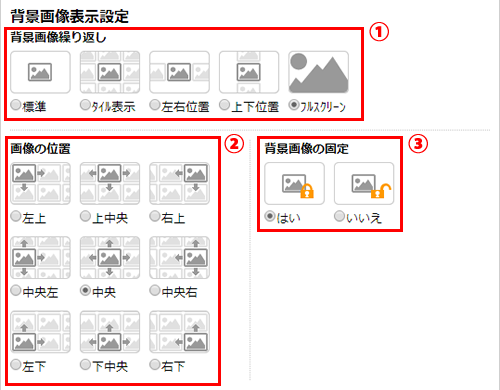 背景画像表示設定

背景画像繰り返し

①

標準
タイル表示
左右位置
上下位置
フルスクリーン

画像の位置

②

左上
上中央
右上
中央左
中央
中央右
左下
下中央
右下

背景画像の固定

③

はい
いいえ